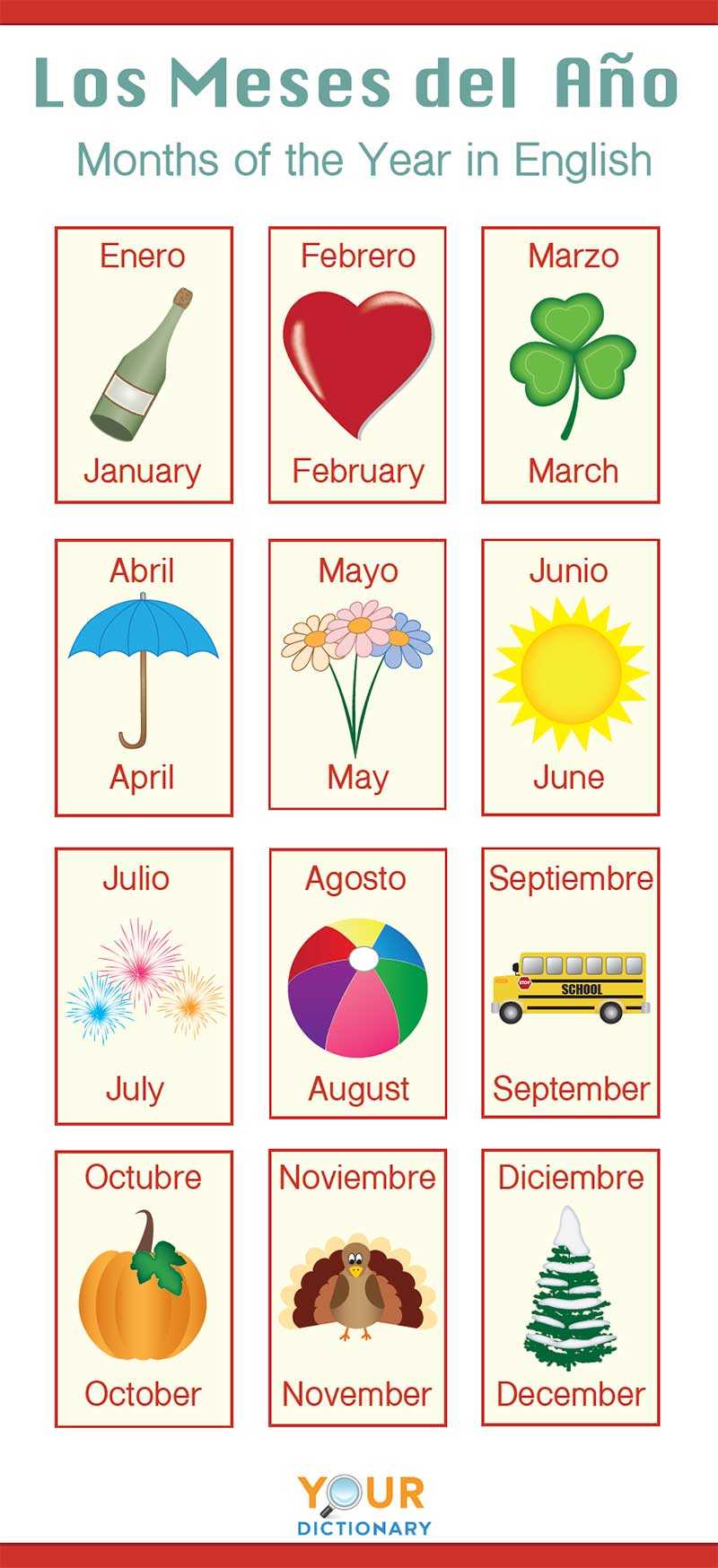 Los Meses del Año

Months of the Year in English

Enero

January

Febrero

February

Marzo

March

Abril

April

Mayo

May

Junio

June

Julio

July

Agosto

August

Septiembre

STOP

SCHOOL

September

Octubre

October

Noviembre

November

Diciembre

December

YOUR DICTIONARY