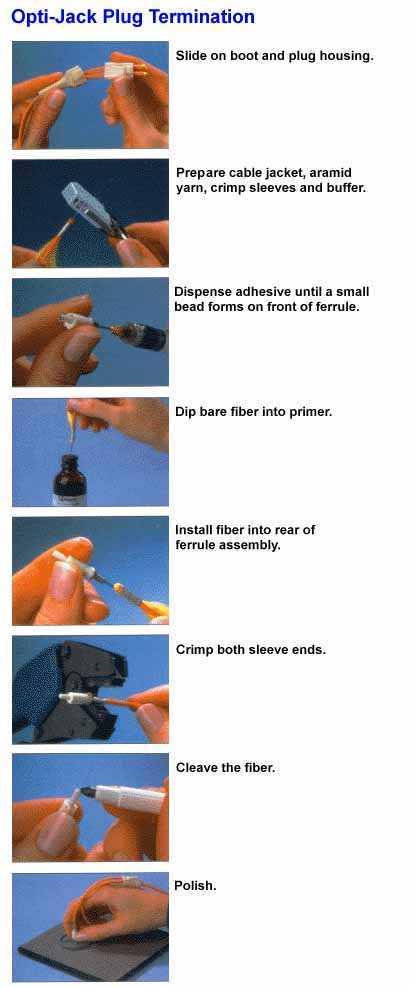 Opti-Jack Plug Termination

Slide on boot and plug housing.

Prepare cable jacket, aramid yarn, crimp sleeves and buffer.

Dispense adhesive until a small bead forms on front of ferrule.

Dip bare fiber into primer.

Install fiber into rear of ferrule assembly.

Crimp both sleeve ends.

Cleave the fiber.

Polish.