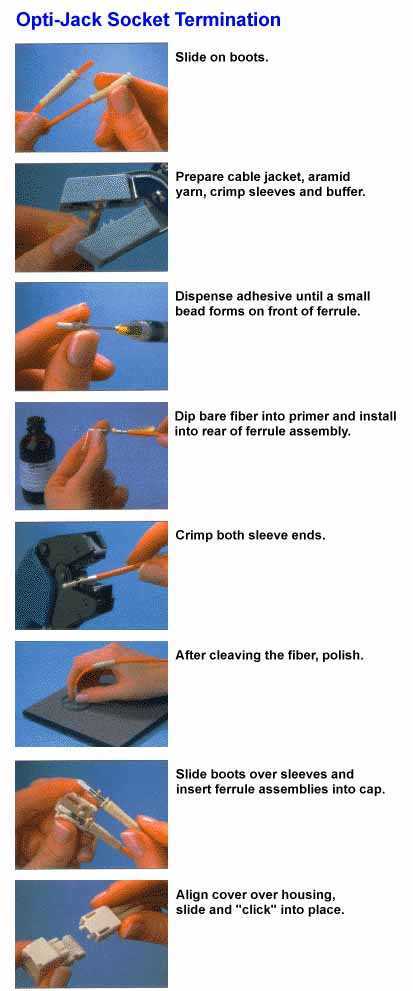 Opti-Jack Socket Termination

Slide on boots.

Prepare cable jacket, aramid yarn, crimp sleeves and buffer.

Dispense adhesive until a small bead forms on front of ferrule.

Dip bare fiber into primer and install into rear of ferrule assembly.

Crimp both sleeve ends.

After cleaving the fiber, polish.

Slide boots over sleeves and insert ferrule assemblies into cap.

Align cover over housing, slide and "click" into place.