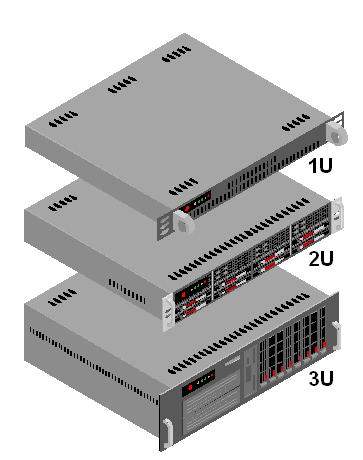 1U

2U

3U